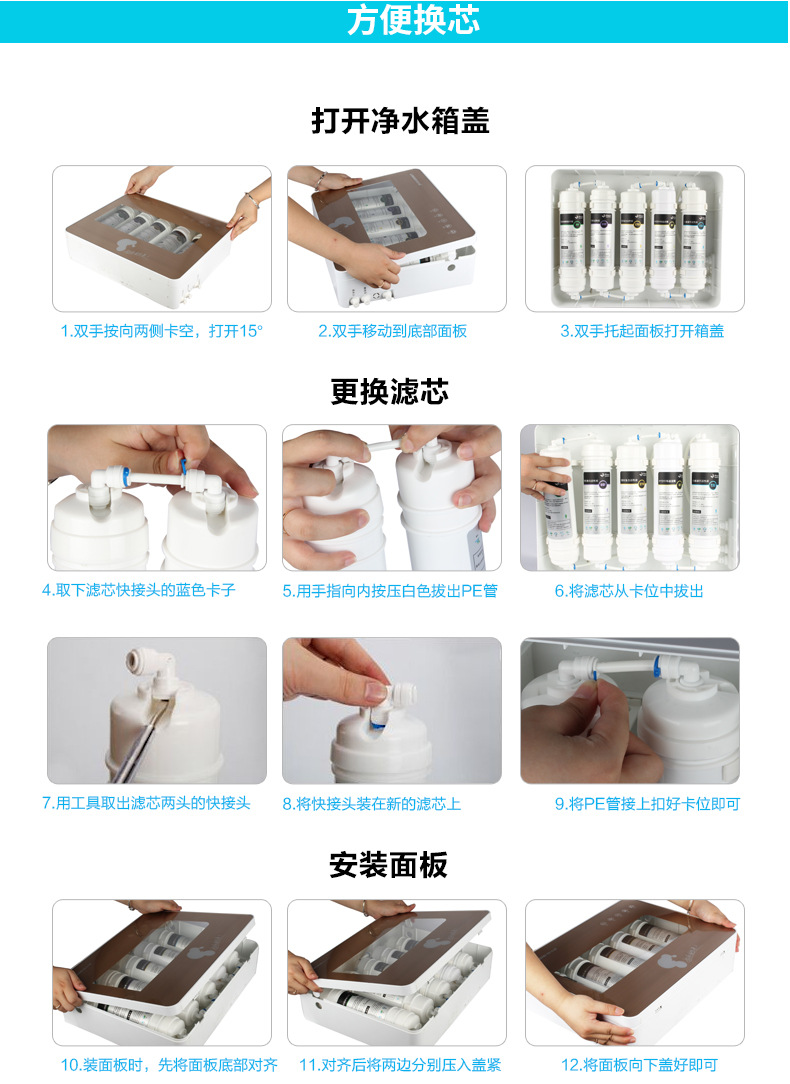 方便换芯

打开净水箱盖

1.双手按向两侧卡空，打开15°

2.双手移动到底部面板

3.双手托起面板打开箱盖

更换滤芯

4.取下滤芯快接头的蓝色卡子

5.用手指向内按压白色拔出PE管

6.将滤芯从卡位中拔出

7.用工具取出滤芯两头的快接头

8.将快接头装在新的滤芯上

9.将PE管接上扣好卡位即可

安装面板

10.装面板时，先将面板底部对齐

11.对齐后将两边分别压入盖紧

12.将面板向下盖好即可